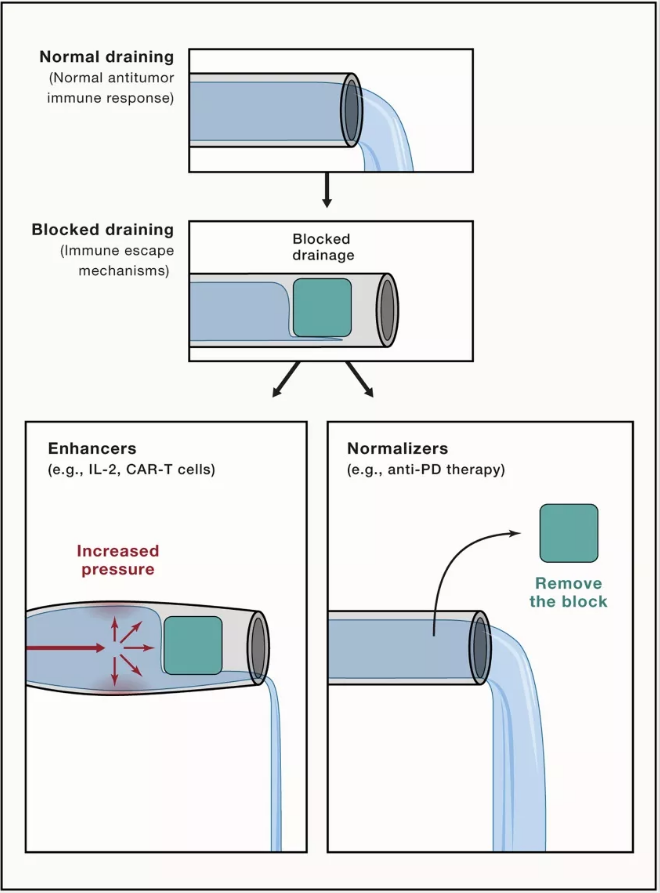 Normal draining
(Normal antitumor immune response)

Blocked draining
(Immune escape mechanisms)

Blocked drainage

Enhancers
(e.g., IL-2, CAR-T cells)

Increased pressure

Normalizers
(e.g., anti-PD therapy)

Remove the block